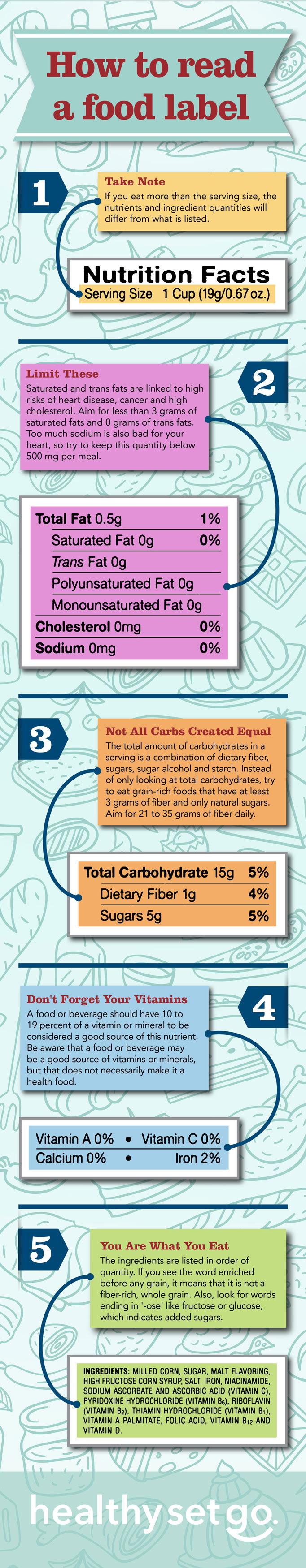 How to read a food label

1

Take Note
If you eat more than the serving size, the nutrients and ingredient quantities will differ from what is listed.

Nutrition Facts
Serving Size 1 Cup (19g/0.67 oz.)

2

Limit These
Saturated and trans fats are linked to high risks of heart disease, cancer and high cholesterol. Aim for less than 3 grams of saturated fats and 0 grams of trans fats. Too much sodium is also bad for your heart, so try to keep this quantity below 500 mg per meal.

| | |
|---|---|
| Total Fat 0.5g | 1% |
| Saturated Fat 0g | 0% |
| Trans Fat 0g | |
| Polyunsaturated Fat 0g | |
| Monounsaturated Fat 0g | |
| Cholesterol 0mg | 0% |
| Sodium 0mg | 0% |

3

Not All Carbs Created Equal
The total amount of carbohydrates in a serving is a combination of dietary fiber, sugars, sugar alcohol and starch. Instead of only looking at total carbohydrates, try to eat grain-rich foods that have at least 3 grams of fiber and only natural sugars. Aim for 21 to 35 grams of fiber daily.

| | |
|---|---|
| Total Carbohydrate 15g | 5% |
| Dietary Fiber 1g | 4% |
| Sugars 5g | 5% |

4

Don't Forget Your Vitamins
A food or beverage should have 10 to 19 percent of a vitamin or mineral to be considered a good source of this nutrient. Be aware that a food or beverage may be a good source of vitamins or minerals, but that does not necessarily make it a health food.

Vitamin A 0% • Vitamin C 0%
Calcium 0% • Iron 2%

5

You Are What You Eat
The ingredients are listed in order of quantity. If you see the word enriched before any grain, it means that it is not a fiber-rich, whole grain. Also, look for words ending in '-ose' like fructose or glucose, which indicates added sugars.

INGREDIENTS: MILLED CORN, SUGAR, MALT FLAVORING, HIGH FRUCTOSE CORN SYRUP, SALT, IRON, NIACINAMIDE, SODIUM ASCORBATE AND ASCORBIC ACID (VITAMIN C), PYRIDOXINE HYDROCHLORIDE (VITAMIN $B_6$), RIBOFLAVIN (VITAMIN $B_2$), THIAMIN HYDROCHLORIDE (VITAMIN $B_1$), VITAMIN A PALMITATE, FOLIC ACID, VITAMIN $B_{12}$ AND VITAMIN D.

healthy set go.