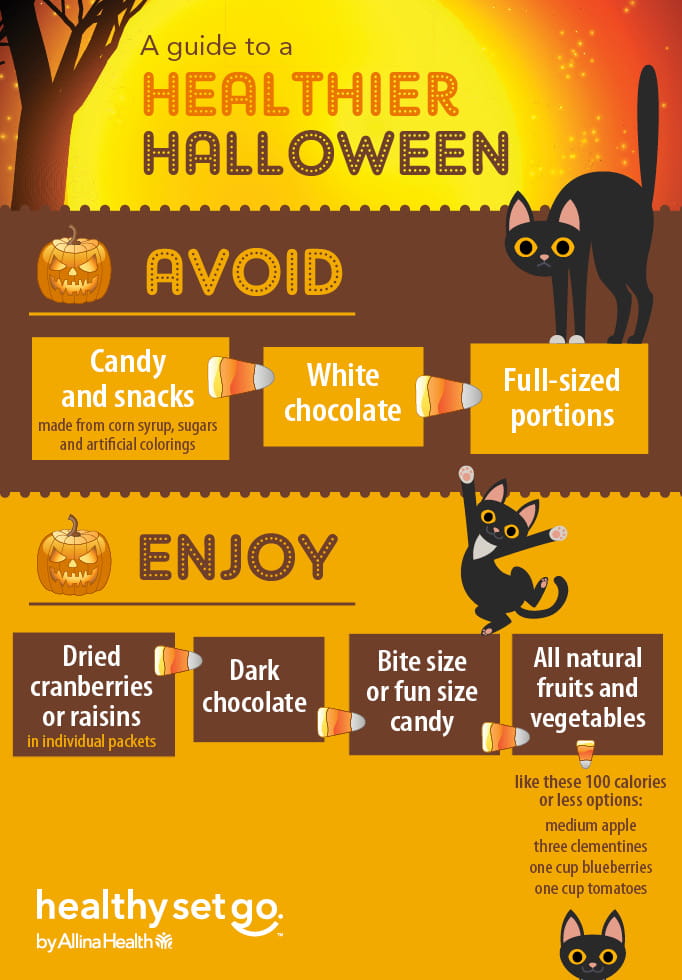 A guide to a
HEALTHIER
HALLOWEEN

AVOID

Candy and snacks
made from corn syrup, sugars and artificial colorings

White chocolate

Full-sized portions

ENJOY

Dried cranberries or raisins
in individual packets

Dark chocolate

Bite size or fun size candy

All natural fruits and vegetables

like these 100 calories or less options:
medium apple
three clementines
one cup blueberries
one cup tomatoes

healthy set go.
by Allina Health