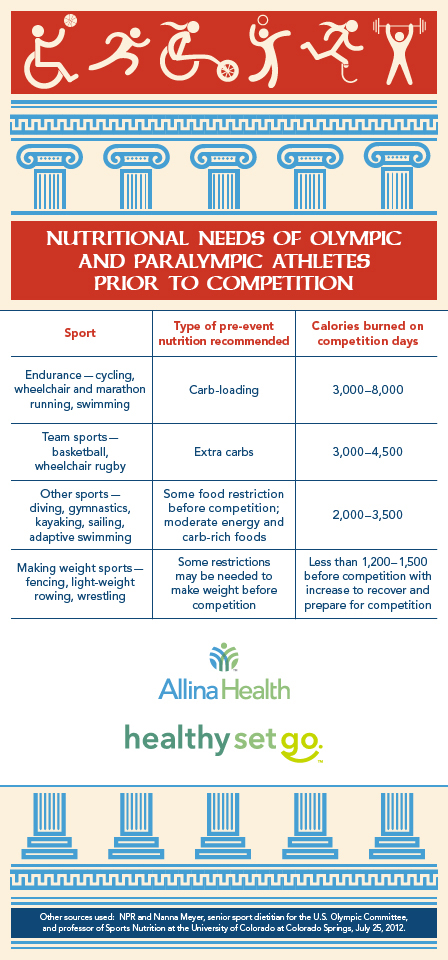 NUTRITIONAL NEEDS OF OLYMPIC AND PARALYMPIC ATHLETES PRIOR TO COMPETITION

| Sport | Type of pre-event nutrition recommended | Calories burned on competition days |
|---|---|---|
| Endurance — cycling, wheelchair and marathon running, swimming | Carb-loading | 3,000–8,000 |
| Team sports — basketball, wheelchair rugby | Extra carbs | 3,000–4,500 |
| Other sports — diving, gymnastics, kayaking, sailing, adaptive swimming | Some food restriction before competition; moderate energy and carb-rich foods | 2,000–3,500 |
| Making weight sports — fencing, light-weight rowing, wrestling | Some restrictions may be needed to make weight before competition | Less than 1,200–1,500 before competition with increase to recover and prepare for competition |

Allina Health

healthy set go.

Other sources used: NPR and Nanna Meyer, senior sport dietitian for the U.S. Olympic Committee, and professor of Sports Nutrition at the University of Colorado at Colorado Springs, July 25, 2012.