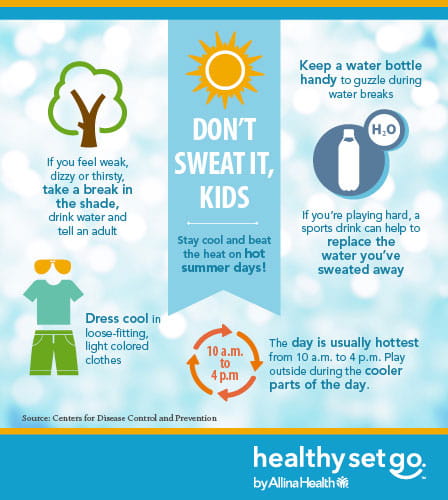 DON'T SWEAT IT, KIDS

Stay cool and beat the heat on hot summer days!

If you feel weak, dizzy or thirsty, take a break in the shade, drink water and tell an adult

Dress cool in loose-fitting, light colored clothes

Keep a water bottle handy to guzzle during water breaks

$H_2O$

If you're playing hard, a sports drink can help to replace the water you've sweated away

10 a.m. to 4 p.m

The day is usually hottest from 10 a.m. to 4 p.m. Play outside during the cooler parts of the day.

Source: Centers for Disease Control and Prevention

healthy set go.
by Allina Health