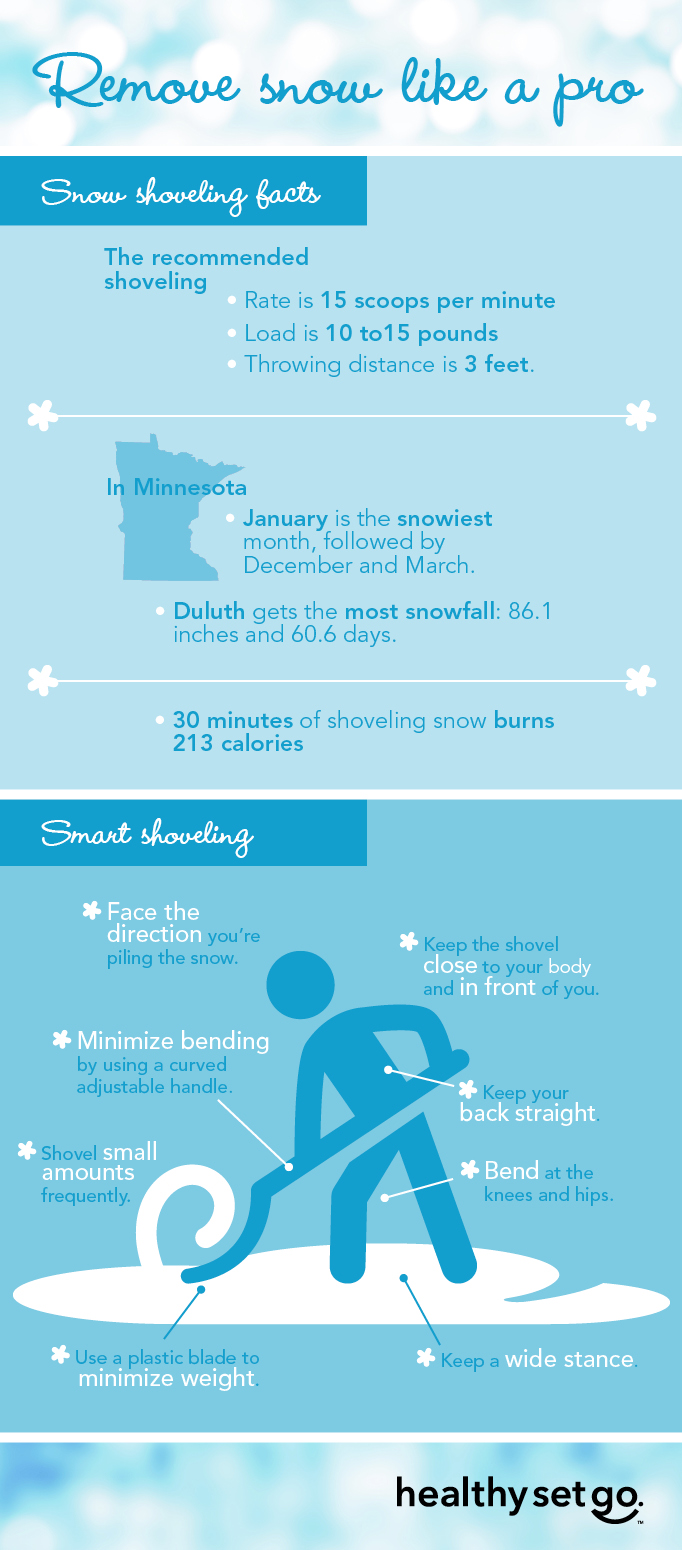 Remove snow like a pro

Snow shoveling facts

The recommended shoveling

• Rate is 15 scoops per minute
• Load is 10 to15 pounds
• Throwing distance is 3 feet.

In Minnesota

• January is the snowiest month, followed by December and March.

• Duluth gets the most snowfall: 86.1 inches and 60.6 days.

• 30 minutes of shoveling snow burns 213 calories

Smart shoveling

Face the direction you're piling the snow.

Keep the shovel close to your body and in front of you.

Minimize bending by using a curved adjustable handle.

Keep your back straight.

Shovel small amounts frequently.

Bend at the knees and hips.

Use a plastic blade to minimize weight.

Keep a wide stance.

healthy set go.