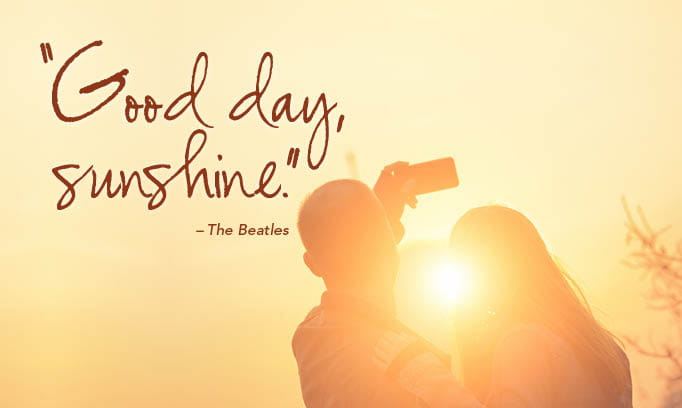 "Good day, sunshine."

– The Beatles