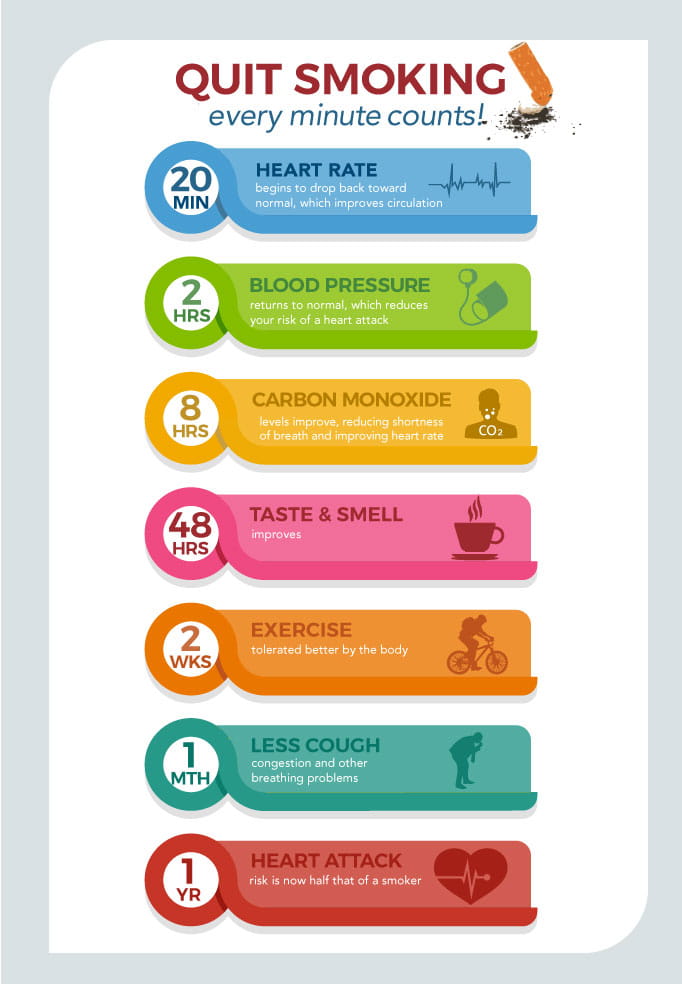 QUIT SMOKING
every minute counts!

20 MIN
HEART RATE
begins to drop back toward normal, which improves circulation

2 HRS
BLOOD PRESSURE
returns to normal, which reduces your risk of a heart attack

8 HRS
CARBON MONOXIDE
levels improve, reducing shortness of breath and improving heart rate
$CO_2$

48 HRS
TASTE & SMELL
improves

2 WKS
EXERCISE
tolerated better by the body

1 MTH
LESS COUGH
congestion and other breathing problems

1 YR
HEART ATTACK
risk is now half that of a smoker