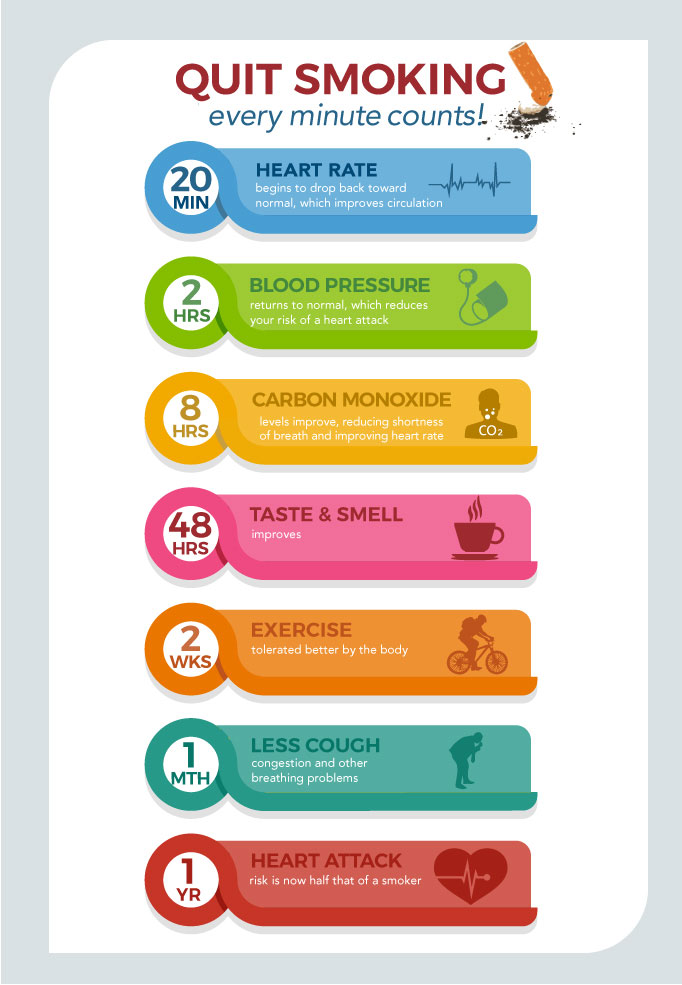 QUIT SMOKING
every minute counts!

20 MIN
HEART RATE
begins to drop back toward normal, which improves circulation

2 HRS
BLOOD PRESSURE
returns to normal, which reduces your risk of a heart attack

8 HRS
CARBON MONOXIDE
levels improve, reducing shortness of breath and improving heart rate
$CO_2$

48 HRS
TASTE & SMELL
improves

2 WKS
EXERCISE
tolerated better by the body

1 MTH
LESS COUGH
congestion and other breathing problems

1 YR
HEART ATTACK
risk is now half that of a smoker