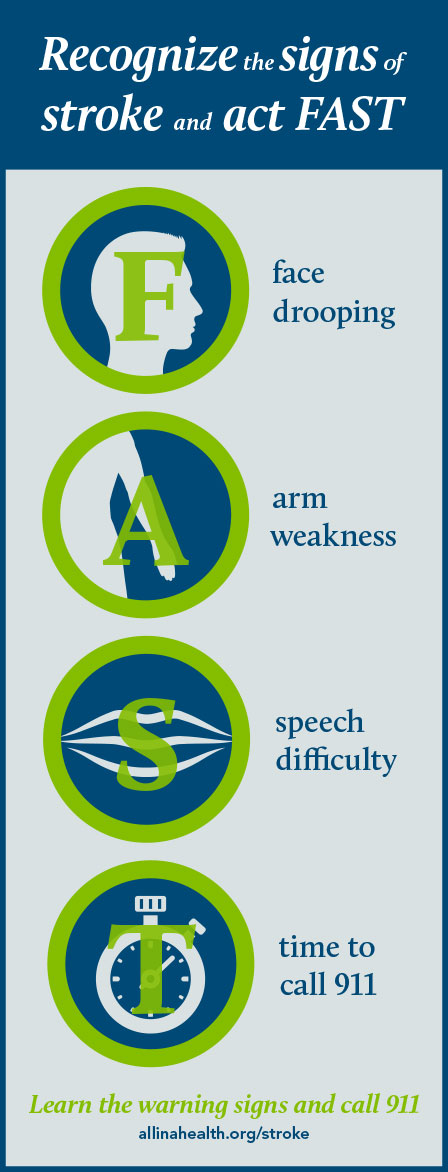 Recognize the signs of stroke and act FAST

F
face drooping

A
arm weakness

S
speech difficulty

T
time to call 911

Learn the warning signs and call 911
allinahealth.org/stroke