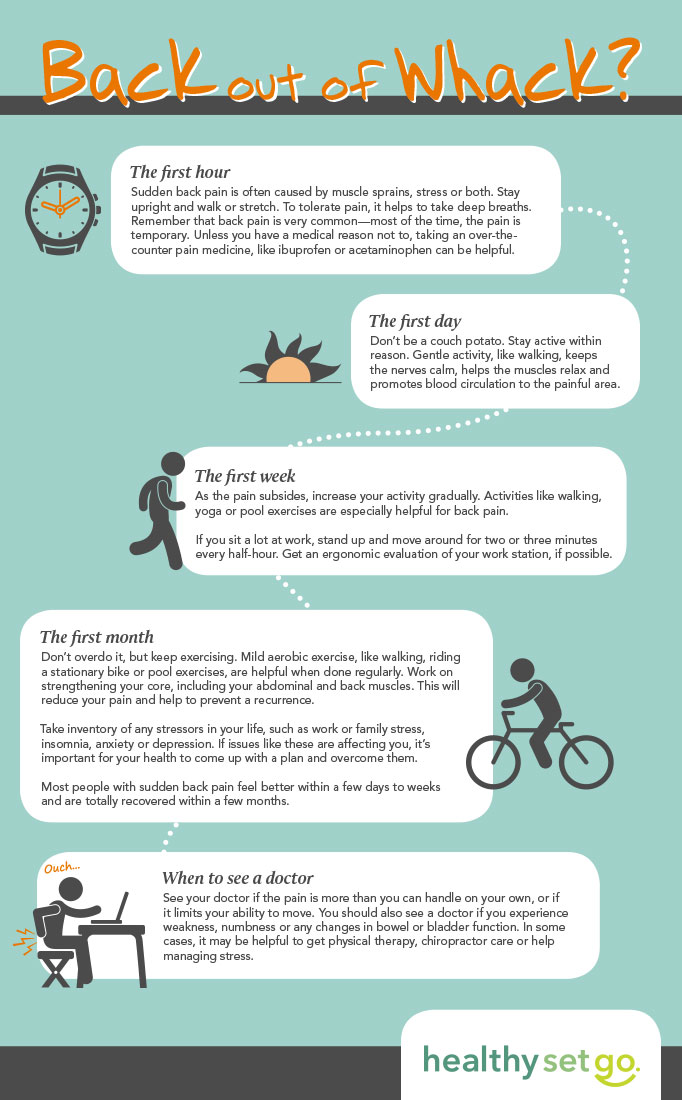 Back out of Whack?

The first hour
Sudden back pain is often caused by muscle sprains, stress or both. Stay upright and walk or stretch. To tolerate pain, it helps to take deep breaths. Remember that back pain is very common—most of the time, the pain is temporary. Unless you have a medical reason not to, taking an over-the-counter pain medicine, like ibuprofen or acetaminophen can be helpful.

The first day
Don't be a couch potato. Stay active within reason. Gentle activity, like walking, keeps the nerves calm, helps the muscles relax and promotes blood circulation to the painful area.

The first week
As the pain subsides, increase your activity gradually. Activities like walking, yoga or pool exercises are especially helpful for back pain.

If you sit a lot at work, stand up and move around for two or three minutes every half-hour. Get an ergonomic evaluation of your work station, if possible.

The first month
Don't overdo it, but keep exercising. Mild aerobic exercise, like walking, riding a stationary bike or pool exercises, are helpful when done regularly. Work on strengthening your core, including your abdominal and back muscles. This will reduce your pain and help to prevent a recurrence.

Take inventory of any stressors in your life, such as work or family stress, insomnia, anxiety or depression. If issues like these are affecting you, it's important for your health to come up with a plan and overcome them.

Most people with sudden back pain feel better within a few days to weeks and are totally recovered within a few months.

Ouch...

When to see a doctor
See your doctor if the pain is more than you can handle on your own, or if it limits your ability to move. You should also see a doctor if you experience weakness, numbness or any changes in bowel or bladder function. In some cases, it may be helpful to get physical therapy, chiropractor care or help managing stress.

healthy set go.