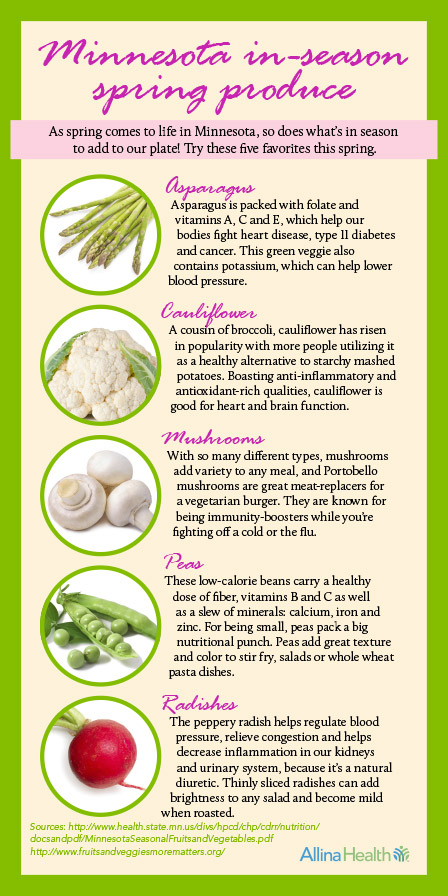 Minnesota in-season spring produce

As spring comes to life in Minnesota, so does what's in season to add to our plate! Try these five favorites this spring.

Asparagus
Asparagus is packed with folate and vitamins A, C and E, which help our bodies fight heart disease, type II diabetes and cancer. This green veggie also contains potassium, which can help lower blood pressure.

Cauliflower
A cousin of broccoli, cauliflower has risen in popularity with more people utilizing it as a healthy alternative to starchy mashed potatoes. Boasting anti-inflammatory and antioxidant-rich qualities, cauliflower is good for heart and brain function.

Mushrooms
With so many different types, mushrooms add variety to any meal, and Portobello mushrooms are great meat-replacers for a vegetarian burger. They are known for being immunity-boosters while you're fighting off a cold or the flu.

Peas
These low-calorie beans carry a healthy dose of fiber, vitamins B and C as well as a slew of minerals: calcium, iron and zinc. For being small, peas pack a big nutritional punch. Peas add great texture and color to stir fry, salads or whole wheat pasta dishes.

Radishes
The peppery radish helps regulate blood pressure, relieve congestion and helps decrease inflammation in our kidneys and urinary system, because it's a natural diuretic. Thinly sliced radishes can add brightness to any salad and become mild when roasted.

Sources: http://www.health.state.mn.us/divs/hpcd/chp/cdrr/nutrition/docsandpdf/MinnesotaSeasonalFruitsandVegetables.pdf
http://www.fruitsandveggiesmorematters.org/

Allina Health