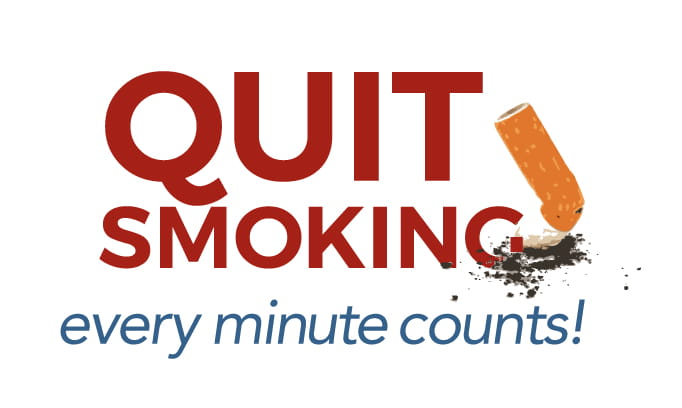 QUIT
SMOKING

every minute counts!