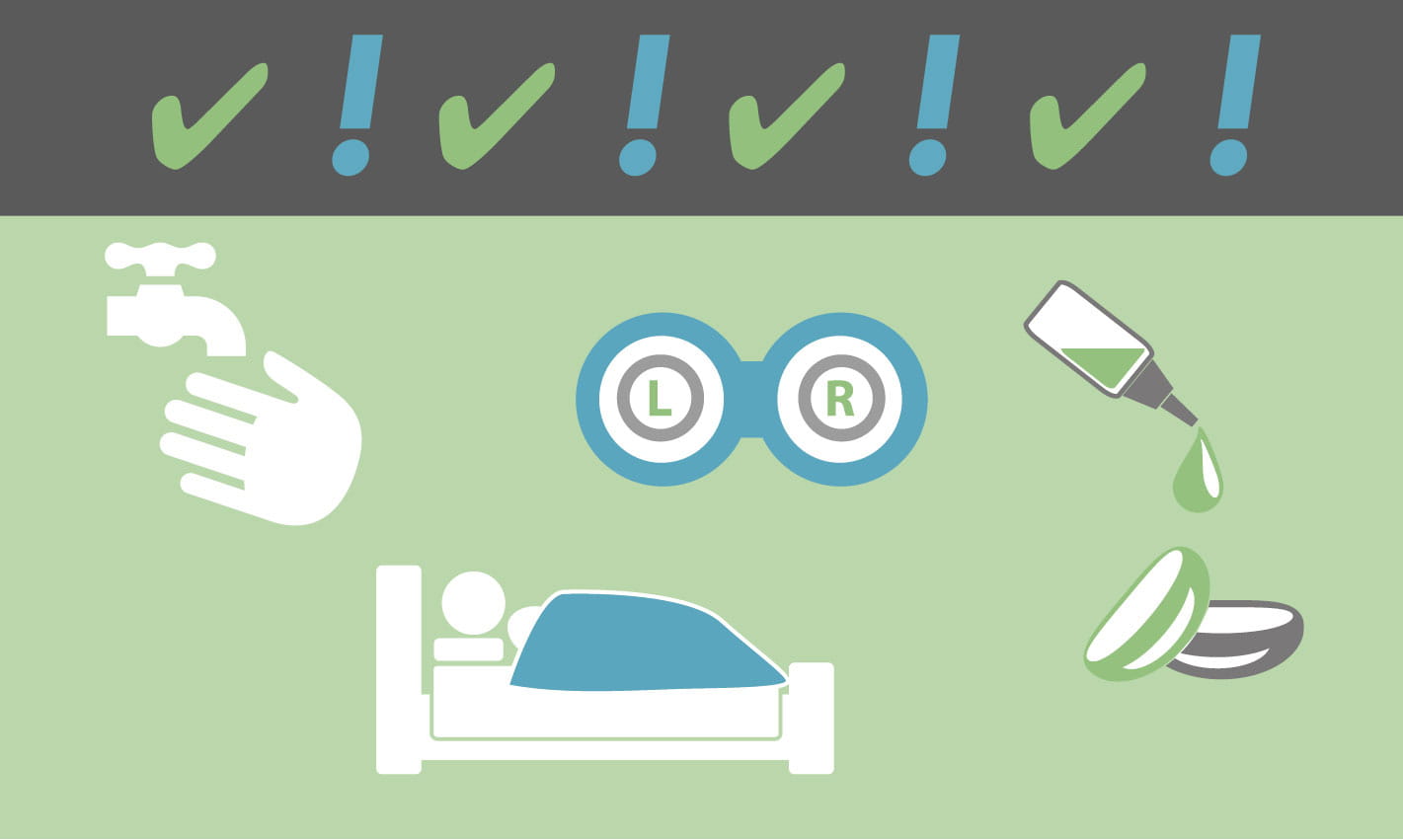 ✓ ! ✓ ! ✓ ! ✓ !

L R