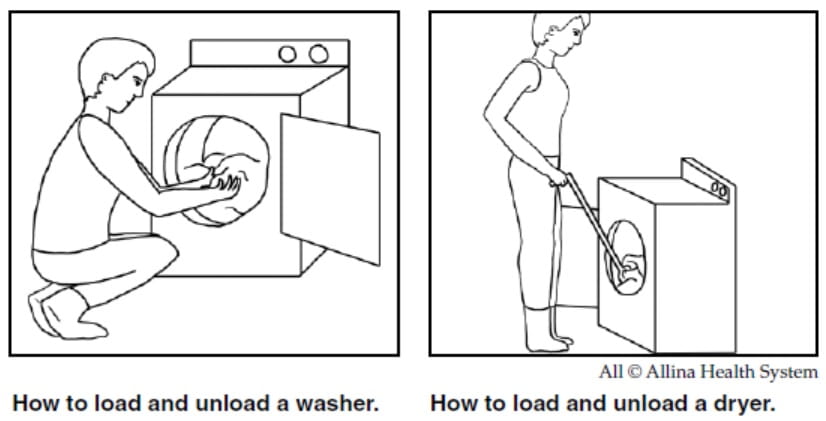 All © Allina Health System

How to load and unload a washer.

How to load and unload a dryer.